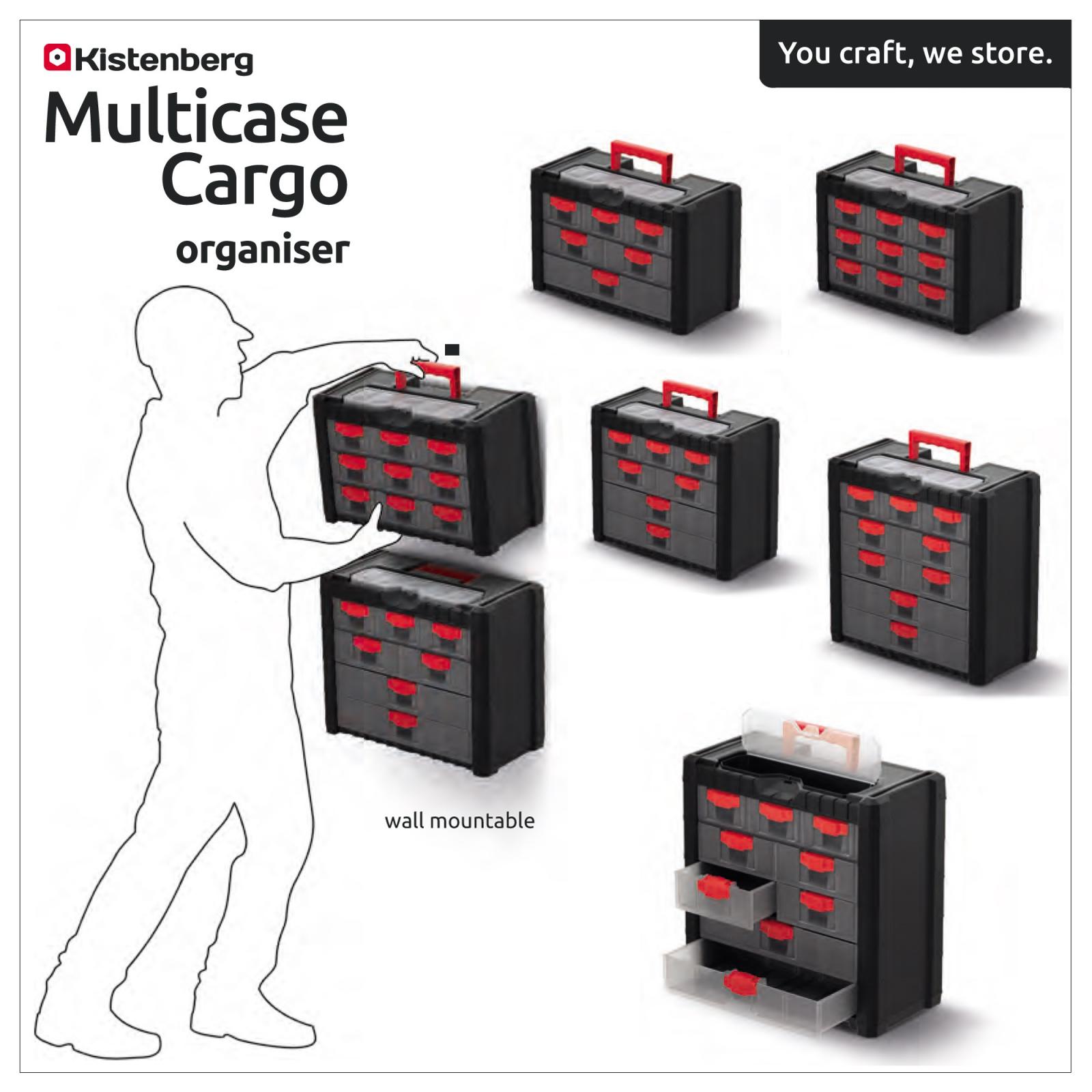 Kistenberg
Multicase Cargo
organiser

You craft, we store.

wall mountable